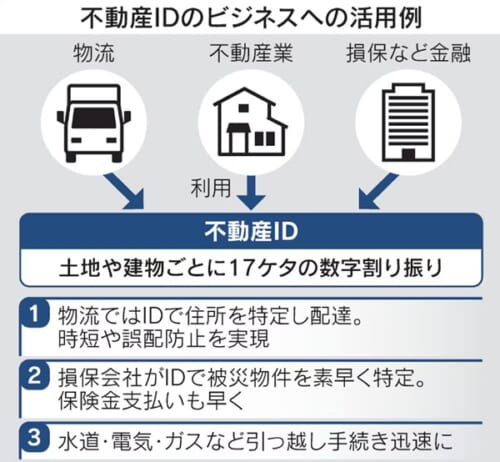 不動産IDのビジネスへの活用例

物流

不動産業

損保など金融

利用

不動産ID

土地や建物ごとに17ケタの数字割り振り

1 物流ではIDで住所を特定し配達。時短や誤配防止を実現

2 損保会社がIDで被災物件を素早く特定。保険金支払いも早く

3 水道・電気・ガスなど引っ越し手続き迅速に